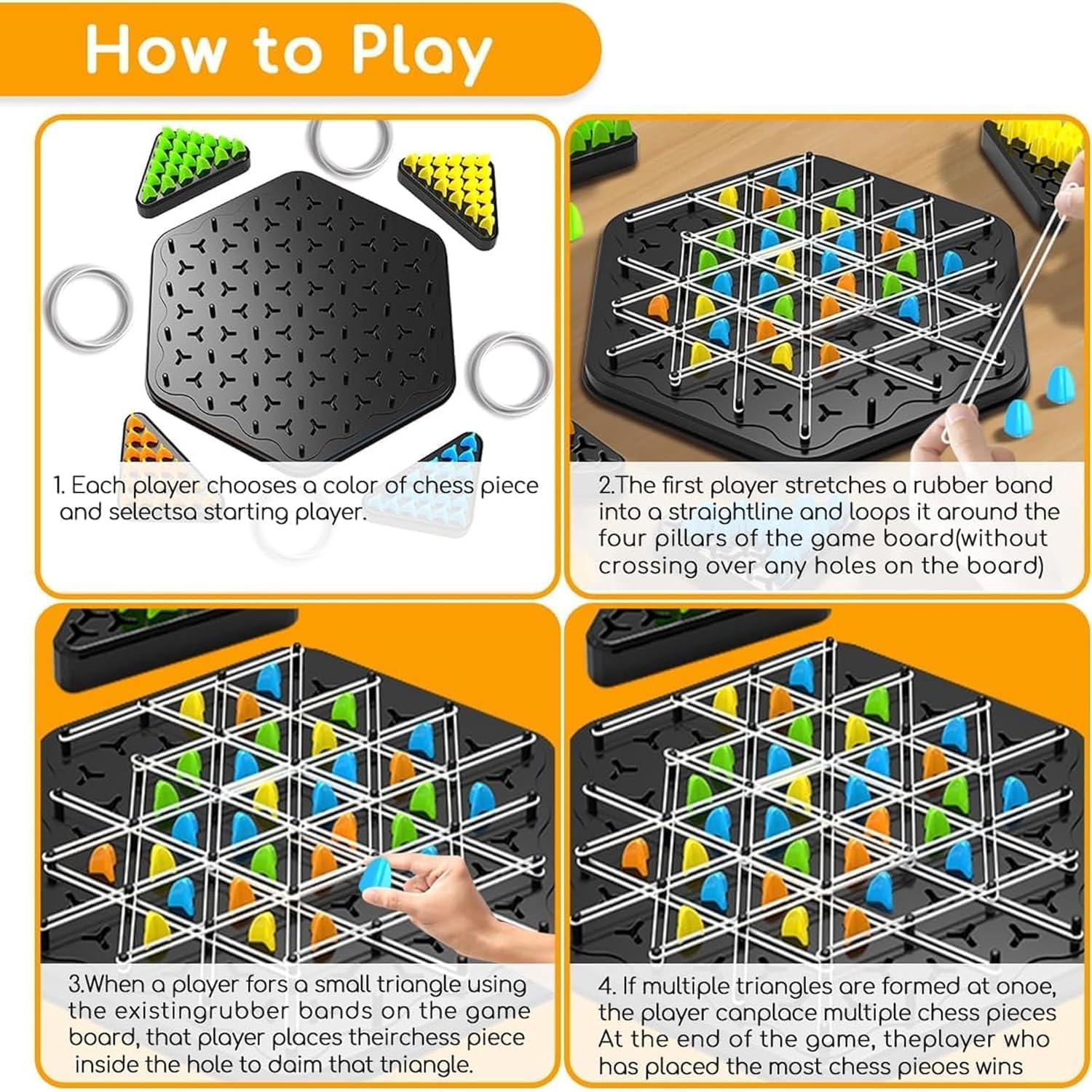 How to Play

1. Each player chooses a color of chess piece and selectsa starting player.

2.The first player stretches a rubber band into a straightline and loops it around the four pillars of the game board(without crossing over any holes on the board)

3.When a player fors a small triangle using the existingrubber bands on the game board, that player places theirchess piece inside the hole to daim that tniangle.

4. If multiple triangles are formed at onoe, the player canplace multiple chess pieces At the end of the game, theplayer who has placed the most chess pieoes wins